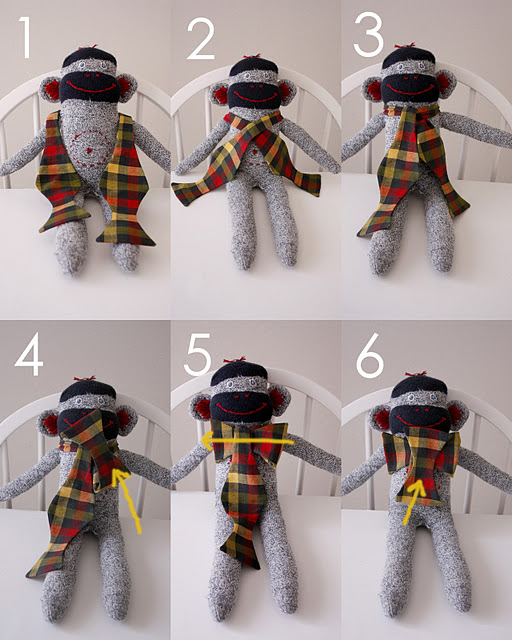 1
2
3
4
5
6